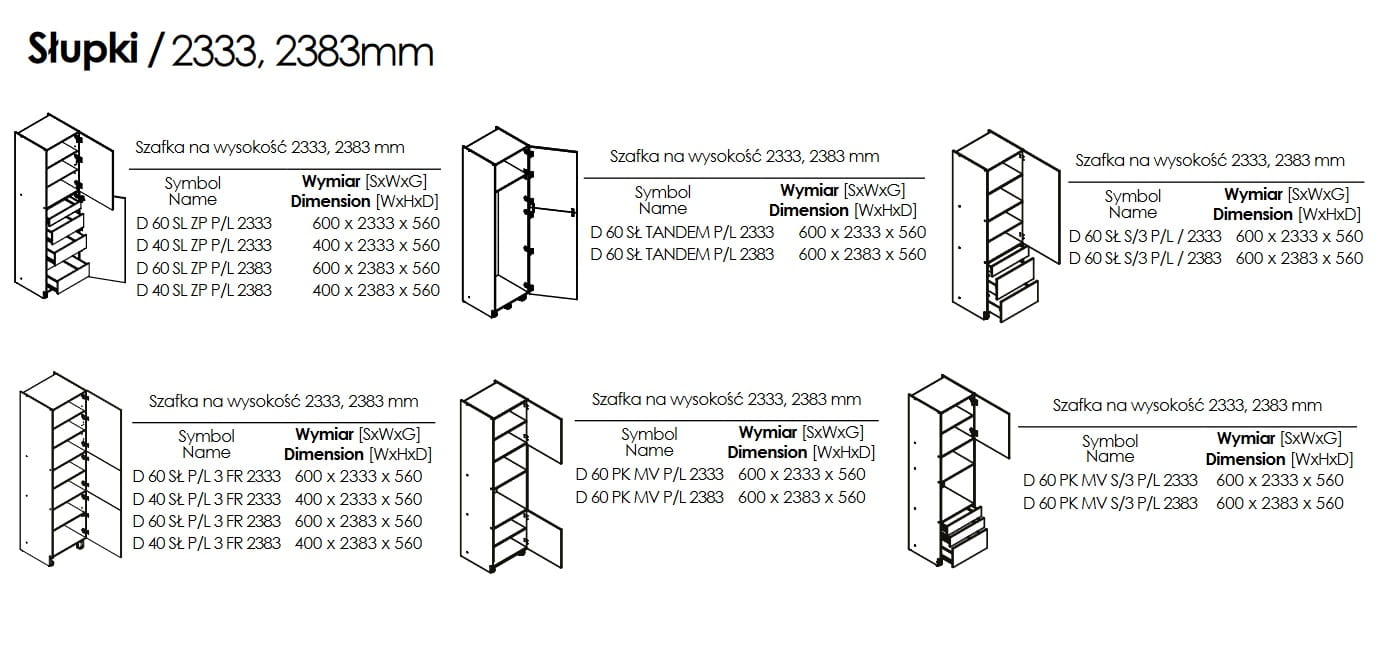 Słupki / 2333, 2383mm

Szafka na wysokość 2333, 2383 mm

| Symbol Name | Wymiar [SxWxG] Dimension [WxHxD] |
|---|---|
| D 60 SL ZP P/L 2333 | 600 x 2333 x 560 |
| D 40 SL ZP P/L 2333 | 400 x 2333 x 560 |
| D 60 SL ZP P/L 2383 | 600 x 2383 x 560 |
| D 40 SL ZP P/L 2383 | 400 x 2383 x 560 |

Szafka na wysokość 2333, 2383 mm

| Symbol Name | Wymiar [SxWxG] Dimension [WxHxD] |
|---|---|
| D 60 SŁ TANDEM P/L 2333 | 600 x 2333 x 560 |
| D 60 SŁ TANDEM P/L 2383 | 600 x 2383 x 560 |

Szafka na wysokość 2333, 2383 mm

| Symbol Name | Wymiar [SxWxG] Dimension [WxHxD] |
|---|---|
| D 60 SŁ S/3 P/L / 2333 | 600 x 2333 x 560 |
| D 60 SŁ S/3 P/L / 2383 | 600 x 2383 x 560 |

Szafka na wysokość 2333, 2383 mm

| Symbol Name | Wymiar [SxWxG] Dimension [WxHxD] |
|---|---|
| D 60 SŁ P/L 3 FR 2333 | 600 x 2333 x 560 |
| D 40 SŁ P/L 3 FR 2333 | 400 x 2333 x 560 |
| D 60 SŁ P/L 3 FR 2383 | 600 x 2383 x 560 |
| D 40 SŁ P/L 3 FR 2383 | 400 x 2383 x 560 |

Szafka na wysokość 2333, 2383 mm

| Symbol Name | Wymiar [SxWxG] Dimension [WxHxD] |
|---|---|
| D 60 PK MV P/L 2333 | 600 x 2333 x 560 |
| D 60 PK MV P/L 2383 | 600 x 2383 x 560 |

Szafka na wysokość 2333, 2383 mm

| Symbol Name | Wymiar [SxWxG] Dimension [WxHxD] |
|---|---|
| D 60 PK MV S/3 P/L 2333 | 600 x 2333 x 560 |
| D 60 PK MV S/3 P/L 2383 | 600 x 2383 x 560 |